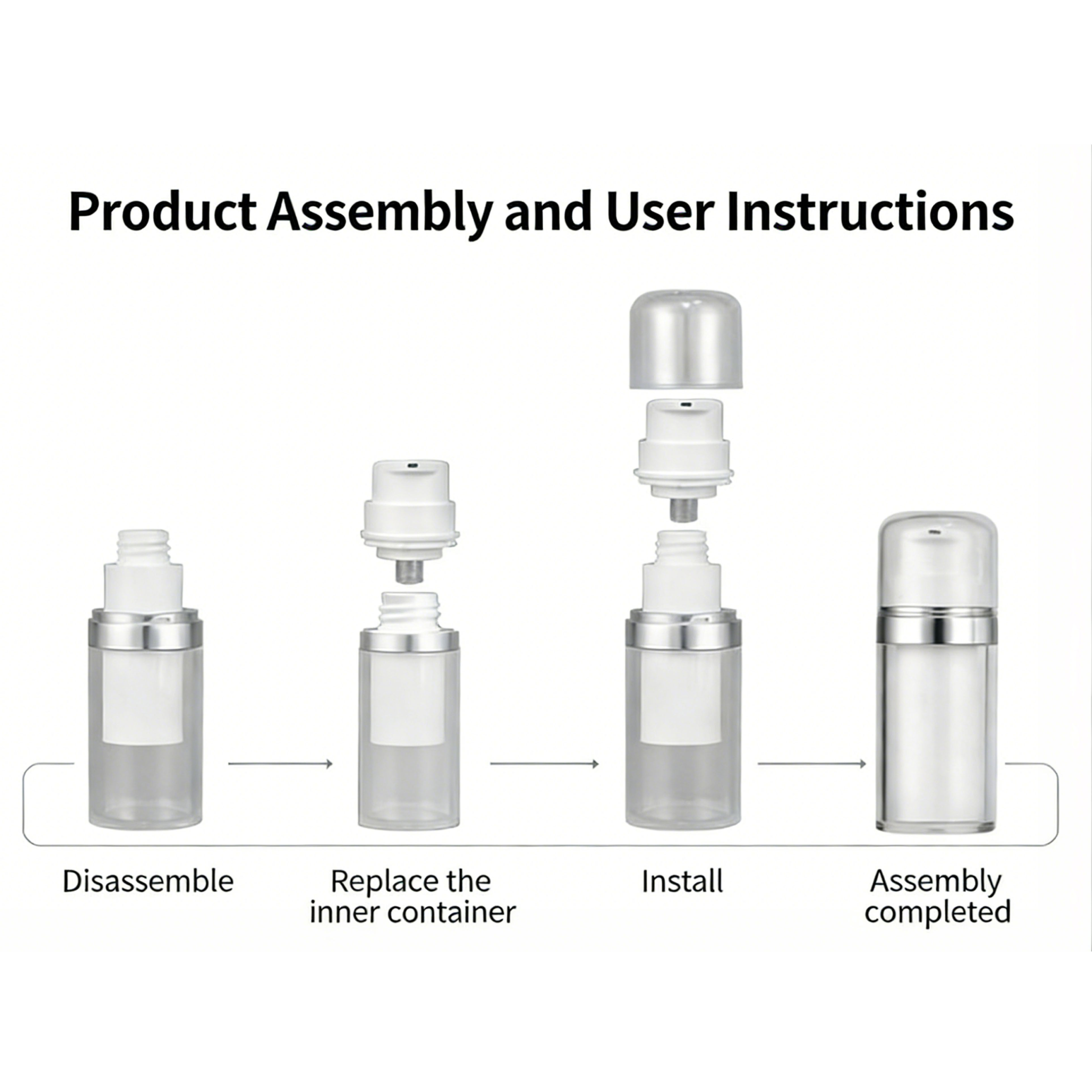 Product Assembly and User Instructions

Disassemble

Replace the inner container

Install

Assembly completed